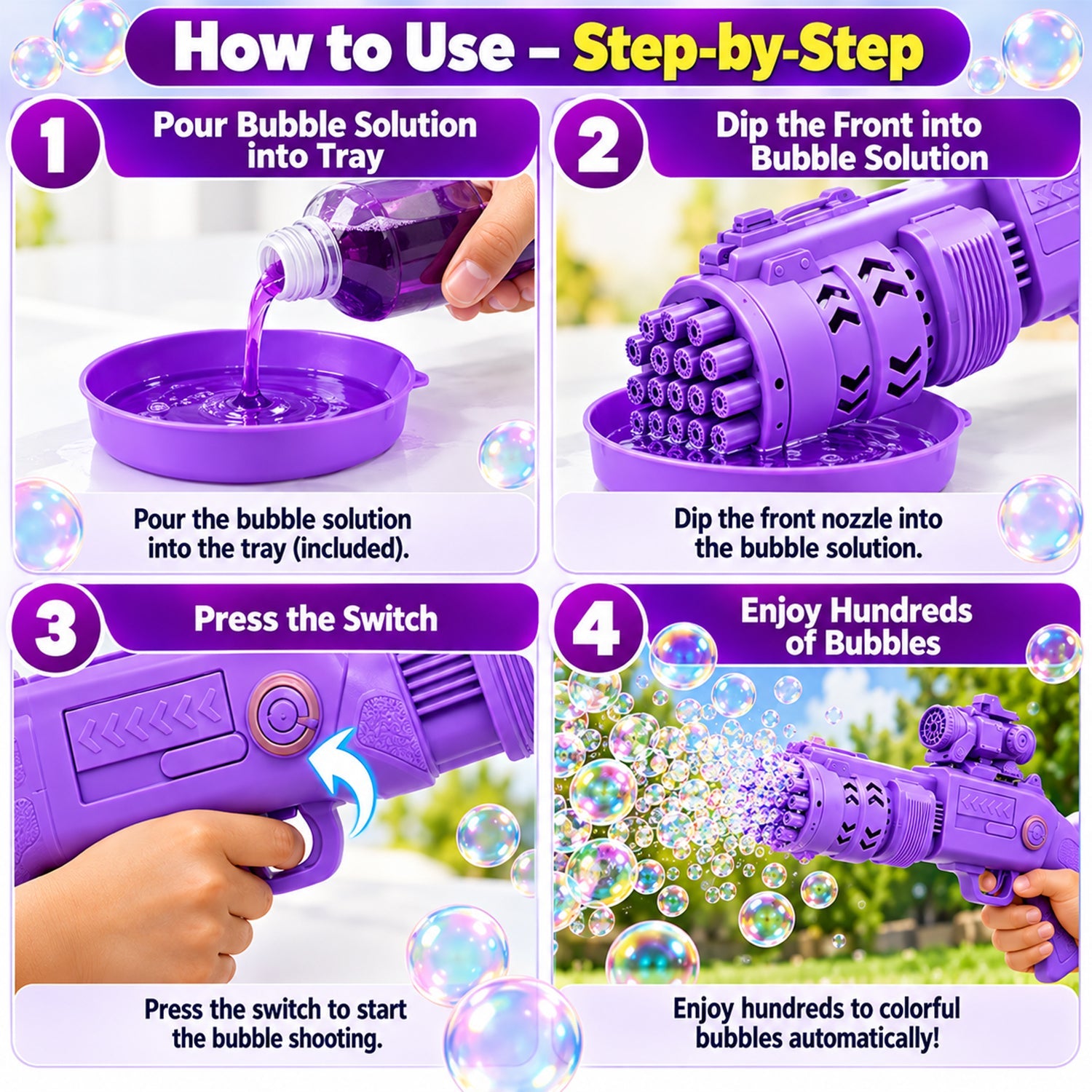 How to Use – Step-by-Step

1
Pour Bubble Solution into Tray

Pour the bubble solution into the tray (included).

2
Dip the Front into Bubble Solution

Dip the front nozzle into the bubble solution.

3
Press the Switch

Press the switch to start the bubble shooting.

4
Enjoy Hundreds of Bubbles

Enjoy hundreds to colorful bubbles automatically!