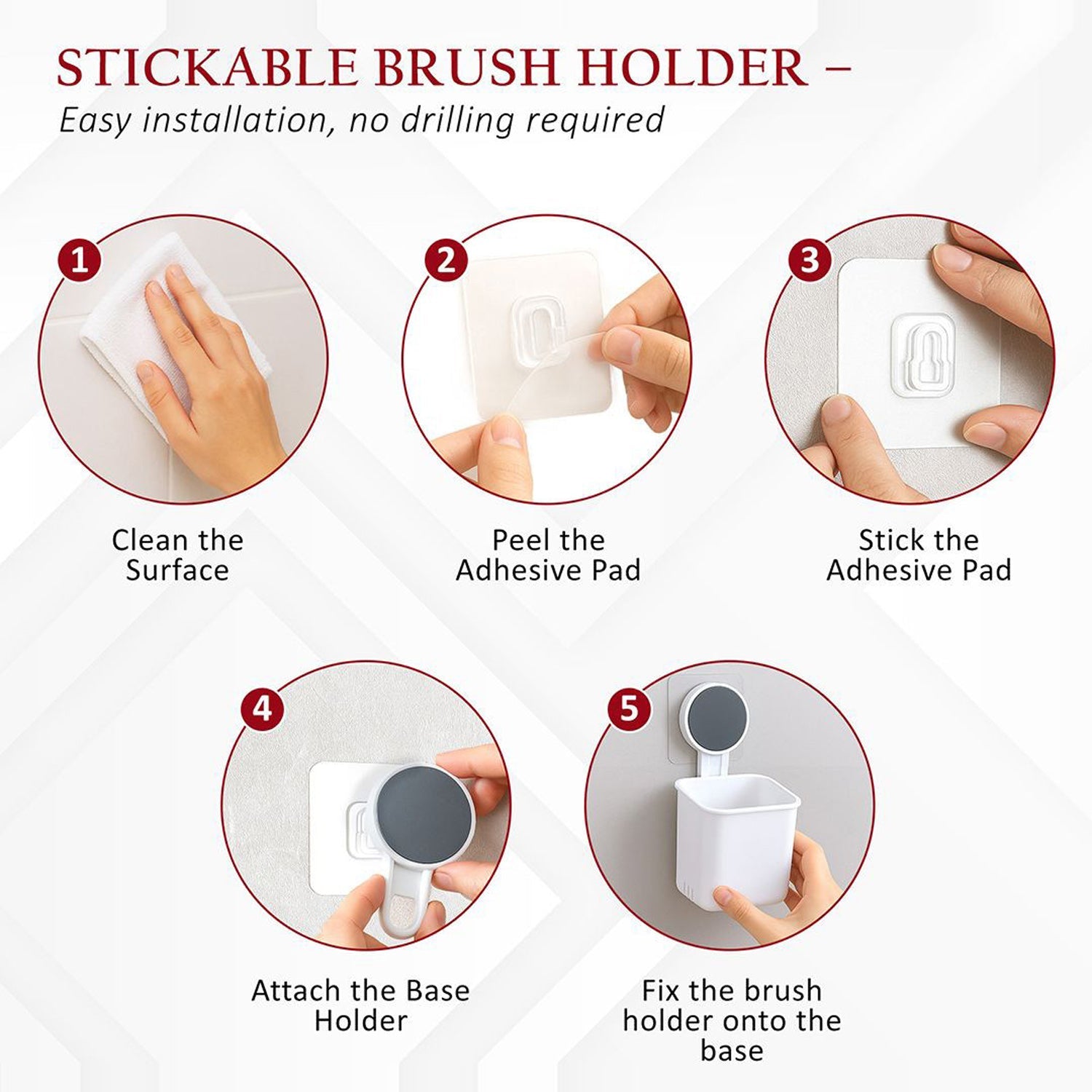 STICKABLE BRUSH HOLDER –
Easy installation, no drilling required

1
Clean the Surface

2
Peel the Adhesive Pad

3
Stick the Adhesive Pad

4
Attach the Base Holder

5
Fix the brush holder onto the base